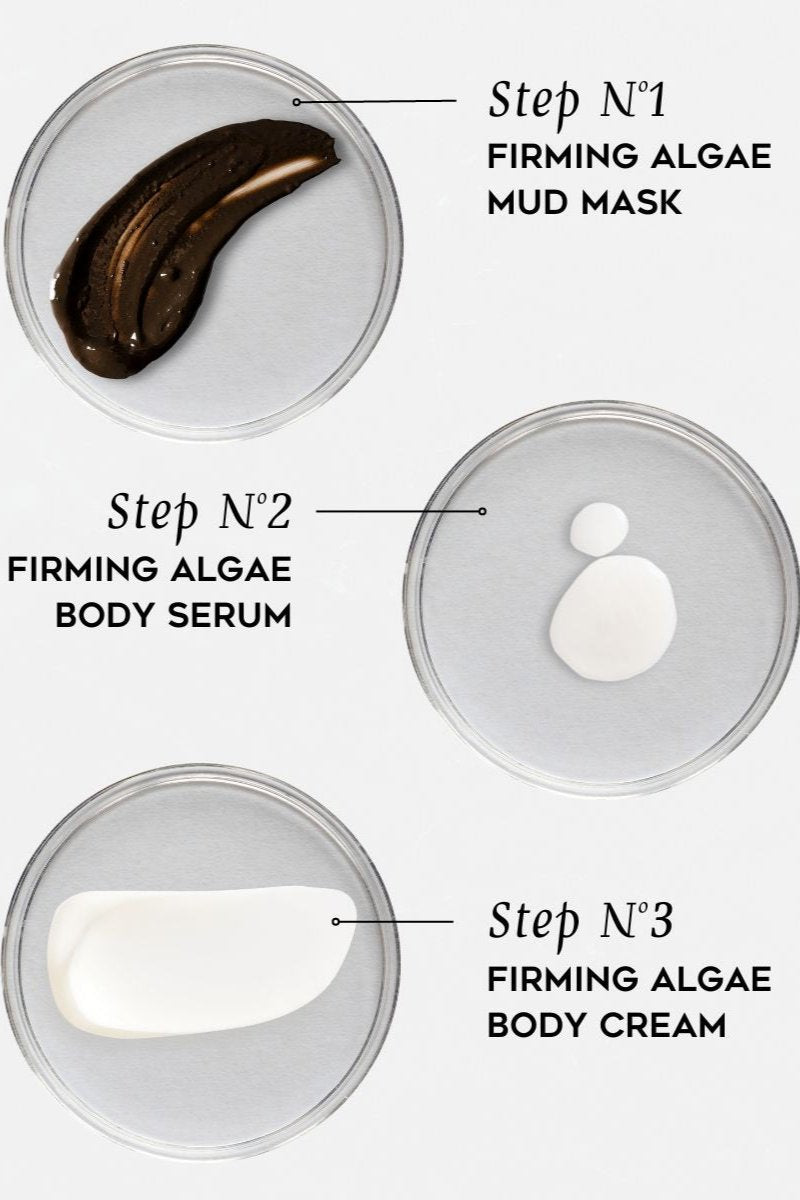 Step N°1
FIRMING ALGAE MUD MASK

Step N°2
FIRMING ALGAE BODY SERUM

Step N°3
FIRMING ALGAE BODY CREAM